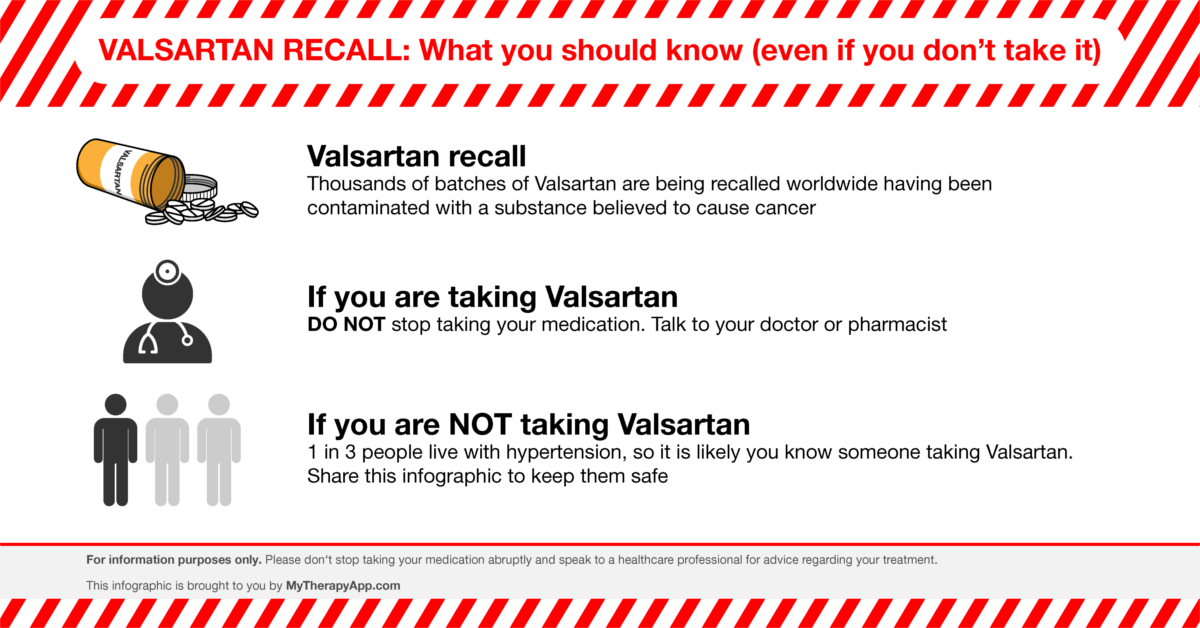 VALSARTAN RECALL: What you should know (even if you don't take it)

VALSARTAN

Valsartan recall
Thousands of batches of Valsartan are being recalled worldwide having been contaminated with a substance believed to cause cancer

If you are taking Valsartan
DO NOT stop taking your medication. Talk to your doctor or pharmacist

If you are NOT taking Valsartan
1 in 3 people live with hypertension, so it is likely you know someone taking Valsartan. Share this infographic to keep them safe

For information purposes only. Please don't stop taking your medication abruptly and speak to a healthcare professional for advice regarding your treatment.

This infographic is brought to you by MyTherapyApp.com