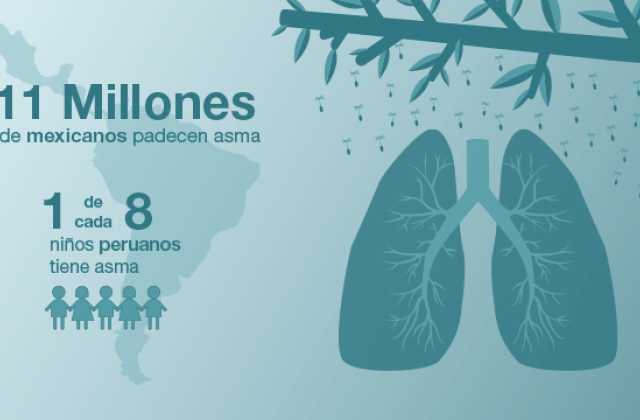 11 Millones
de mexicanos padecen asma

1 de cada 8
niños peruanos
tiene asma